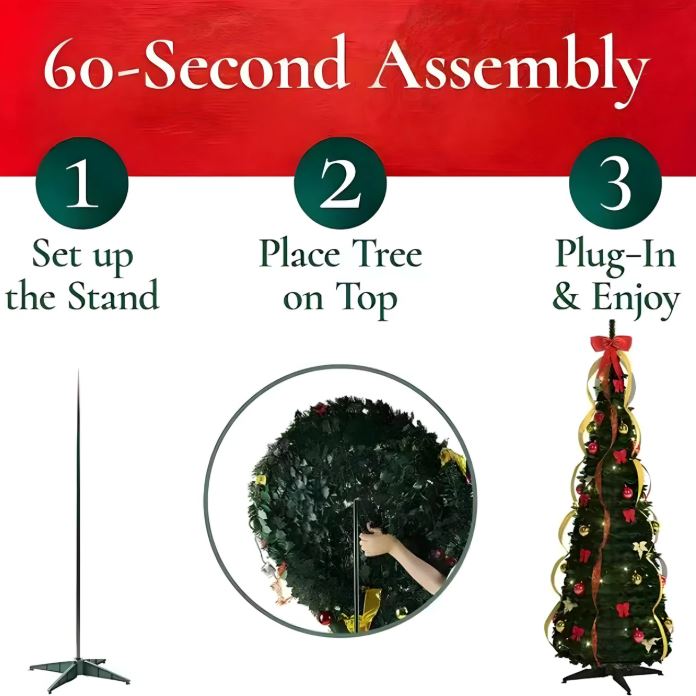 60-Second Assembly

1
Set up the Stand

2
Place Tree on Top

3
Plug-In & Enjoy